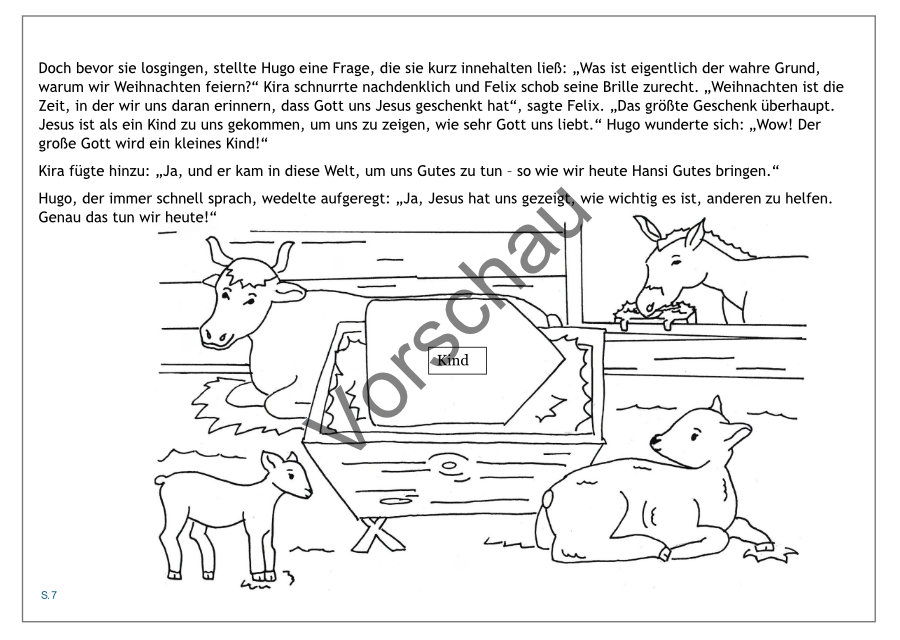 Doch bevor sie losgingen, stellte Hugo eine Frage, die sie kurz innehalten ließ: „Was ist eigentlich der wahre Grund, warum wir Weihnachten feiern?“ Kira schnurrte nachdenklich und Felix schob seine Brille zurecht. „Weihnachten ist die Zeit, in der wir uns daran erinnern, dass Gott uns Jesus geschenkt hat“, sagte Felix. „Das größte Geschenk überhaupt. Jesus ist als ein Kind zu uns gekommen, um uns zu zeigen, wie sehr Gott uns liebt.“ Hugo wunderte sich: „Wow! Der große Gott wird ein kleines Kind!“

Kira fügte hinzu: „Ja, und er kam in diese Welt, um uns Gutes zu tun – so wie wir heute Hansi Gutes bringen.“

Hugo, der immer schnell sprach, wedelte aufgeregt: „Ja, Jesus hat uns gezeigt, wie wichtig es ist, anderen zu helfen. Genau das tun wir heute!“

Vorschau

Kind

S.7