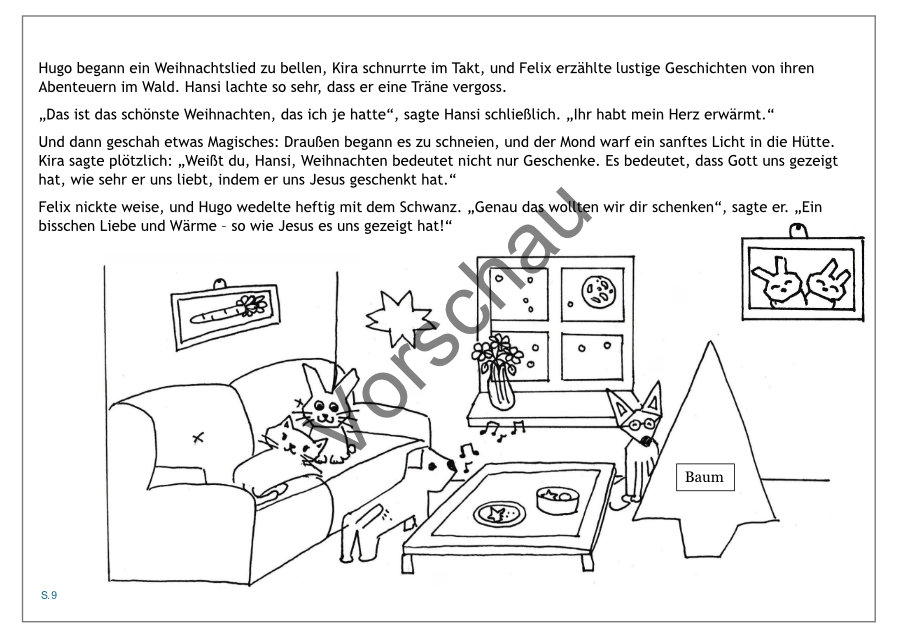 Hugo begann ein Weihnachtslied zu bellen, Kira schnurrte im Takt, und Felix erzählte lustige Geschichten von ihren Abenteuern im Wald. Hansi lachte so sehr, dass er eine Träne vergoss.

„Das ist das schönste Weihnachten, das ich je hatte“, sagte Hansi schließlich. „Ihr habt mein Herz erwärmt.“

Und dann geschah etwas Magisches: Draußen begann es zu schneien, und der Mond warf ein sanftes Licht in die Hütte. Kira sagte plötzlich: „Weißt du, Hansi, Weihnachten bedeutet nicht nur Geschenke. Es bedeutet, dass Gott uns gezeigt hat, wie sehr er uns liebt, indem er uns Jesus geschenkt hat.“

Felix nickte weise, und Hugo wedelte heftig mit dem Schwanz. „Genau das wollten wir dir schenken“, sagte er. „Ein bisschen Liebe und Wärme – so wie Jesus es uns gezeigt hat!“

Vorschau

Baum

S.9